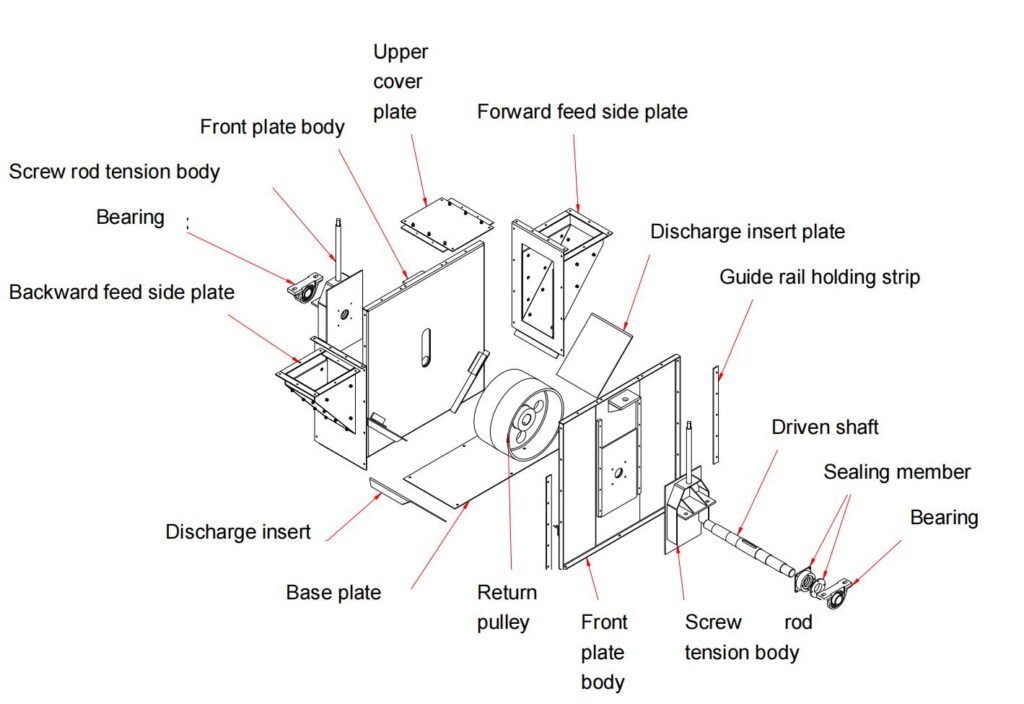 Upper cover plate

Front plate body

Forward feed side plate

Screw rod tension body

Bearing

Discharge insert plate

Guide rail holding strip

Backward feed side plate

Driven shaft

Sealing member

Bearing

Discharge insert

Base plate

Return pulley

Front plate body

Screw rod tension body